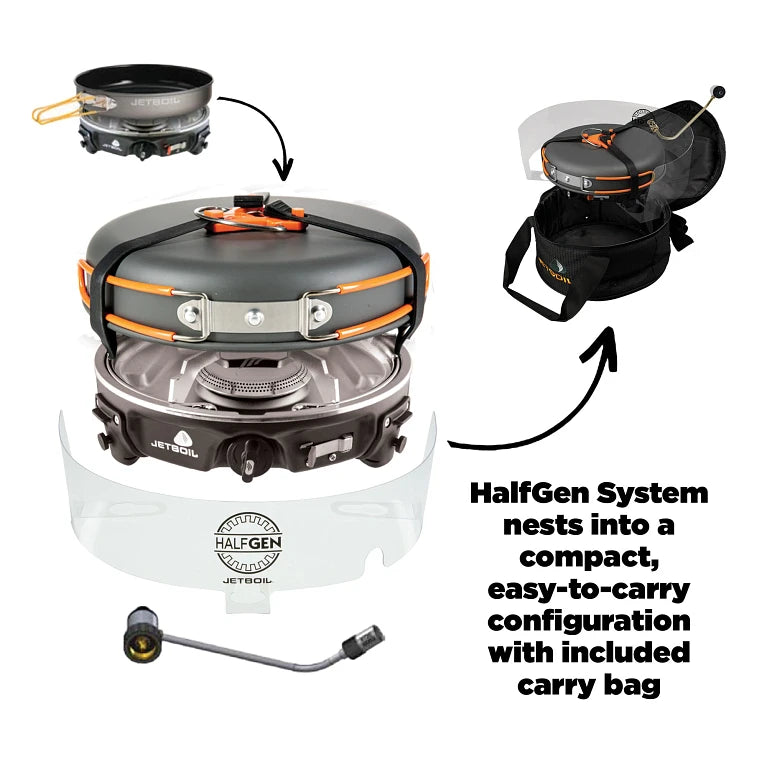 JETBOIL

JETBOIL

JETBOIL

HALFGEN
JETBOIL

JETBOIL

HalfGen System nests into a compact, easy-to-carry configuration with included carry bag