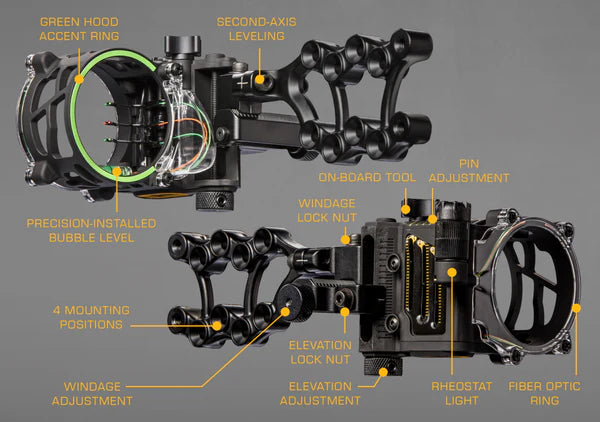 GREEN HOOD ACCENT RING

SECOND-AXIS LEVELING

PRECISION-INSTALLED BUBBLE LEVEL

ON-BOARD TOOL

PIN ADJUSTMENT

WINDAGE LOCK NUT

4 MOUNTING POSITIONS

ELEVATION LOCK NUT

WINDAGE ADJUSTMENT

ELEVATION ADJUSTMENT

RHEOSTAT LIGHT

FIBER OPTIC RING